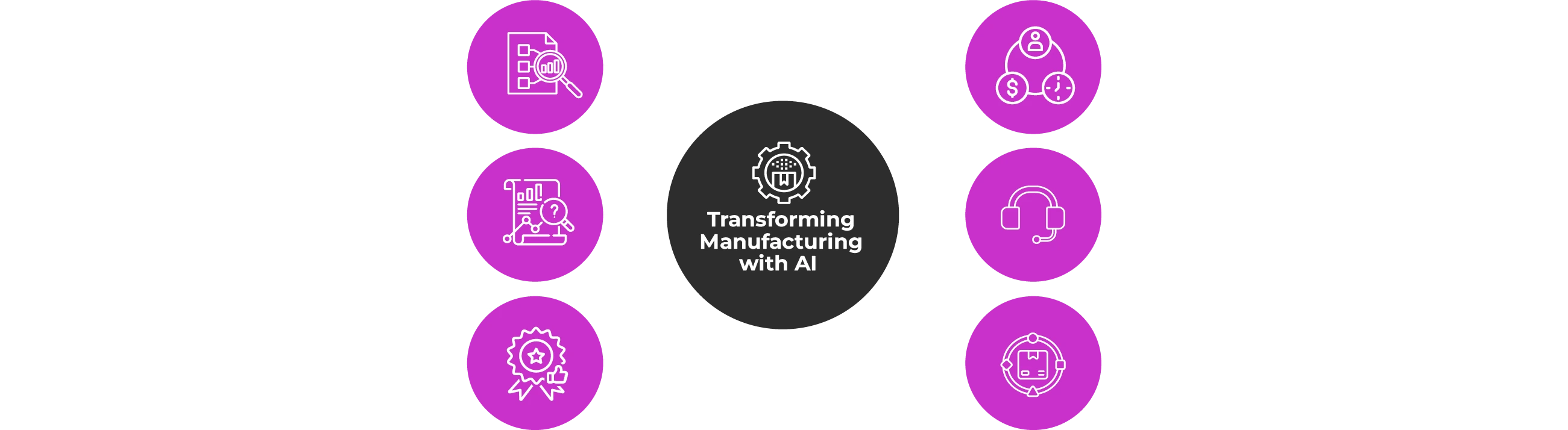 Transforming Manufacturing with AI